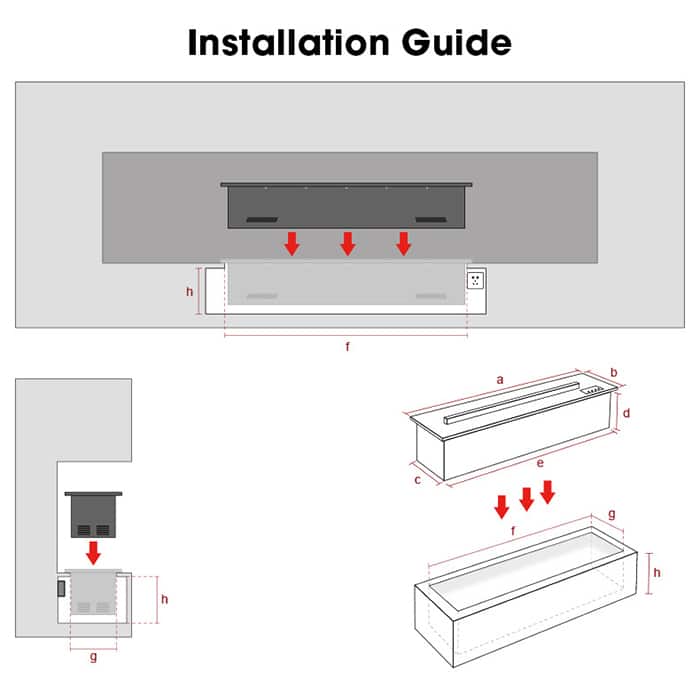 Installation Guide

h

f

h

g

a

b

d

c

e

f

g

h